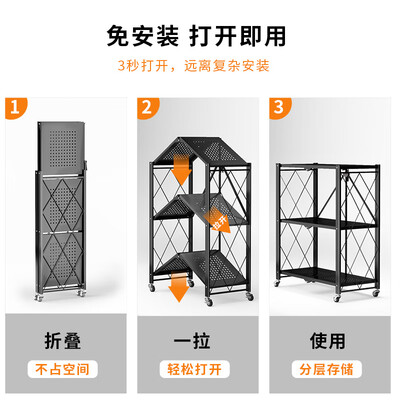 免安装 打开即用

3秒打开，远离复杂安装

1

折叠

不占空间

2

拉开

一拉

轻松打开

3

使用

分层存储