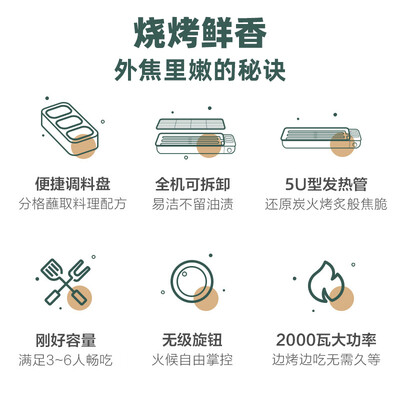 烧烤鲜香
外焦里嫩的秘诀

便捷调料盘
分格蘸取料理配方

全机可拆卸
易洁不留油渍

5U型发热管
还原炭火烤炙般焦脆

刚好容量
满足3~6人畅吃

无级旋钮
火候自由掌控

2000瓦大功率
边烤边吃无需久等