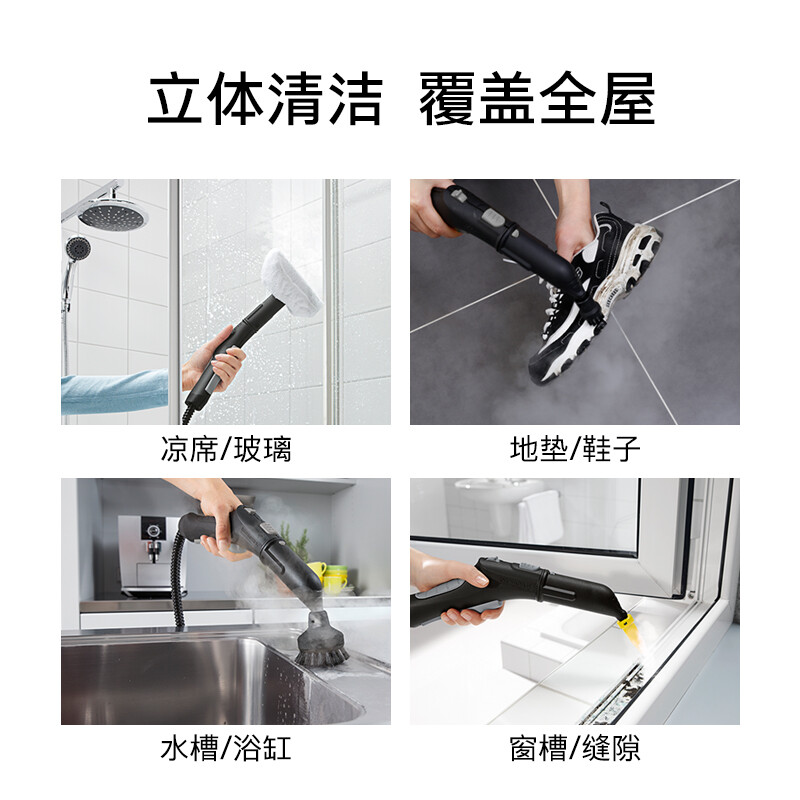 立体清洁 覆盖全屋

凉席/玻璃

地垫/鞋子

水槽/浴缸

窗槽/缝隙