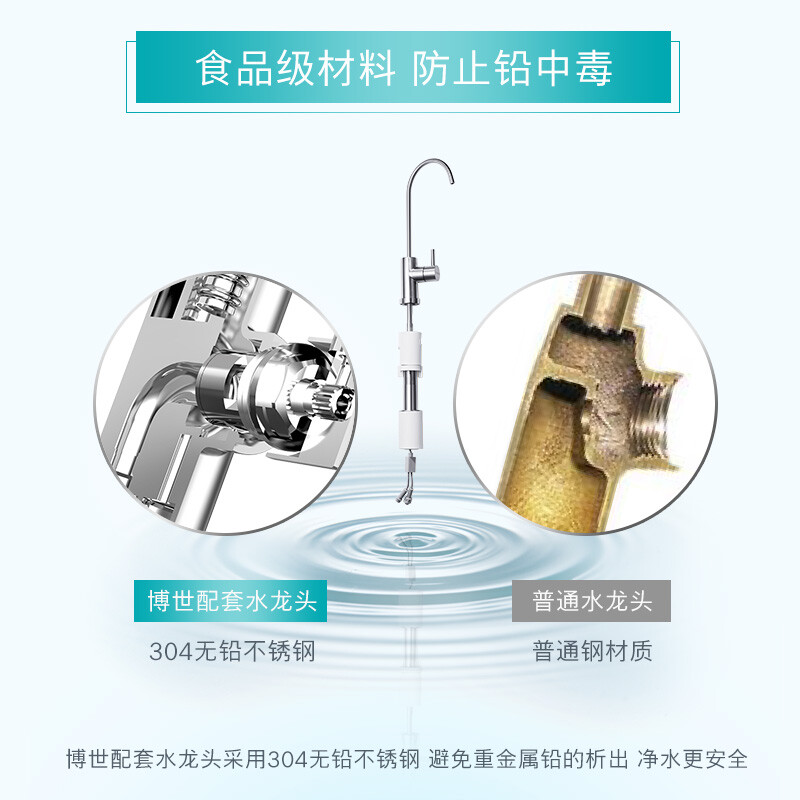 食品级材料 防止铅中毒

博世配套水龙头

304无铅不锈钢

普通水龙头

普通钢材质

博世配套水龙头采用304无铅不锈钢 避免重金属铅的析出 净水更安全