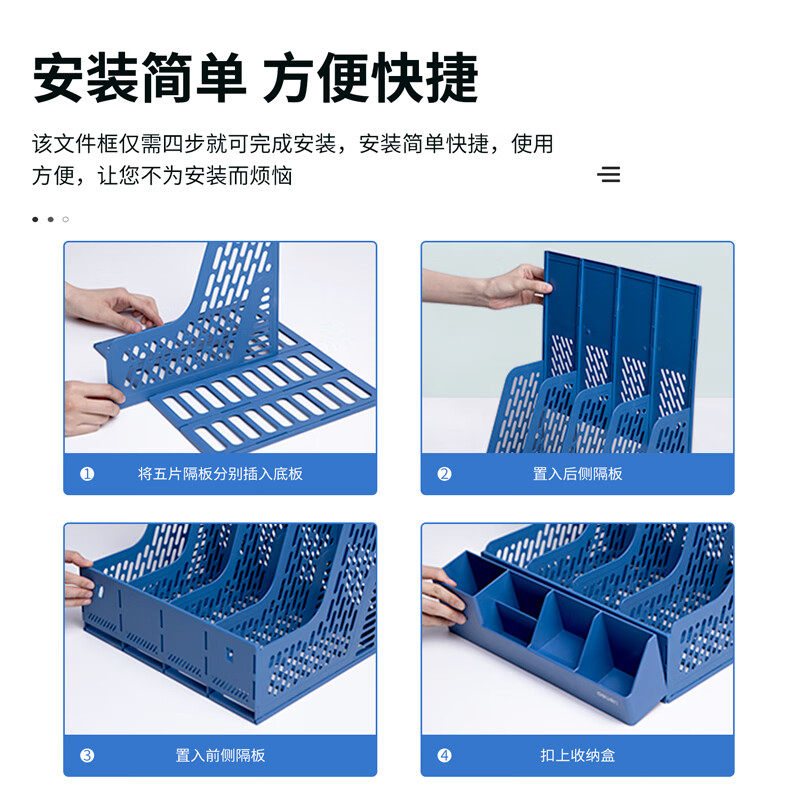 安装简单 方便快捷

该文件框仅需四步就可完成安装，安装简单快捷，使用方便，让您不为安装而烦恼

❶ 将五片隔板分别插入底板

❷ 置入后侧隔板

❸ 置入前侧隔板

❹ 扣上收纳盒