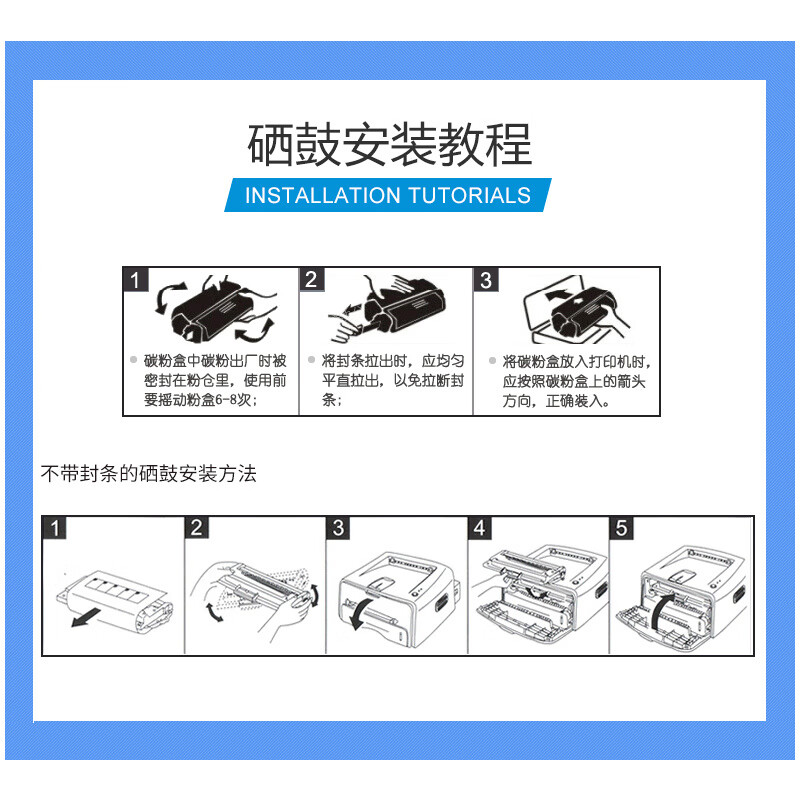 硒鼓安装教程

INSTALLATION TUTORIALS

1

碳粉盒中碳粉出厂时被密封在粉仓里，使用前要摇动粉盒6-8次；

2

将封条拉出时，应均匀平直拉出，以免拉断封条；

3

将碳粉盒放入打印机时，应按照碳粉盒上的箭头方向，正确装入。

不带封条的硒鼓安装方法

1

2

3

4

5