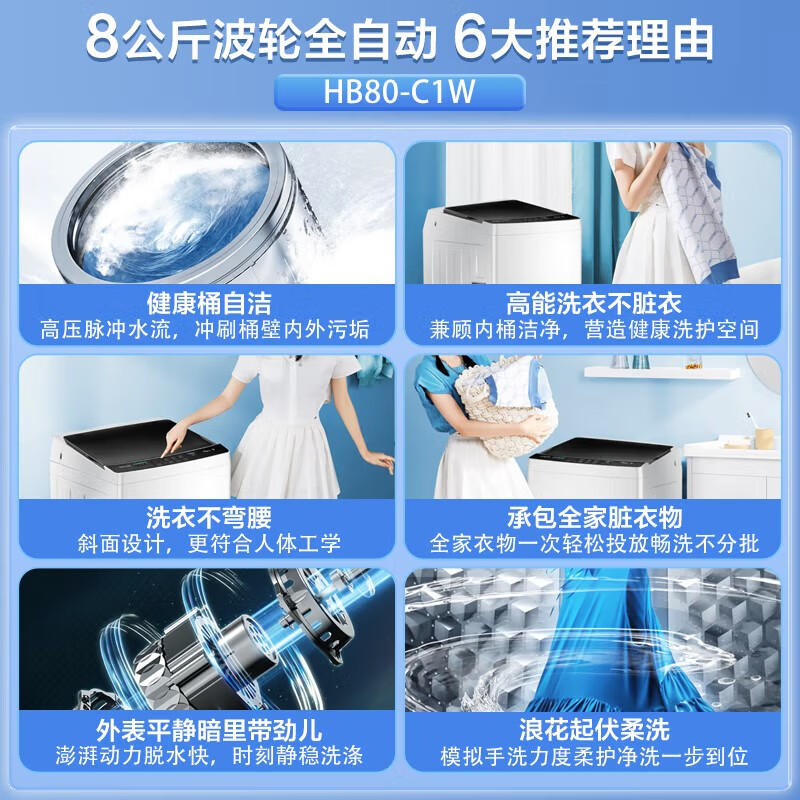 8公斤波轮全自动 6大推荐理由

HB80-C1W

健康桶自洁
高压脉冲水流，冲刷桶壁内外污垢

高能洗衣不脏衣
兼顾内桶洁净，营造健康洗护空间

洗衣不弯腰
斜面设计，更符合人体工学

承包全家脏衣物
全家衣物一次轻松投放畅洗不分批

外表平静暗里带劲儿
澎湃动力脱水快，时刻静稳洗涤

浪花起伏柔洗
模拟手洗力度柔护净洗一步到位