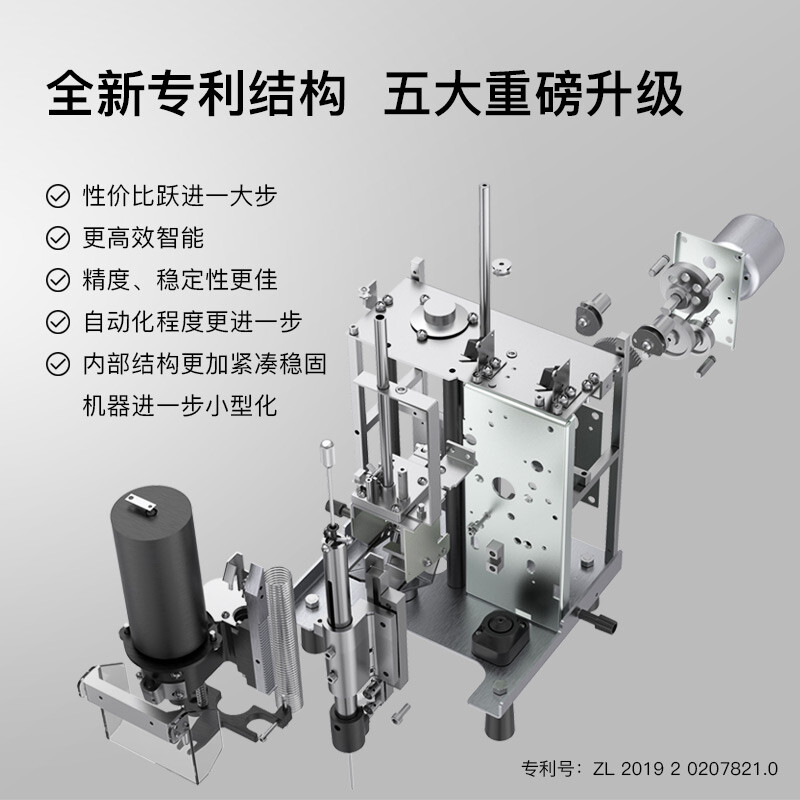 全新专利结构 五大重磅升级

性价比跃进一大步

更高效智能

精度、稳定性更佳

自动化程度更进一步

内部结构更加紧凑稳固
机器进一步小型化

专利号：ZL 2019 2 0207821.0