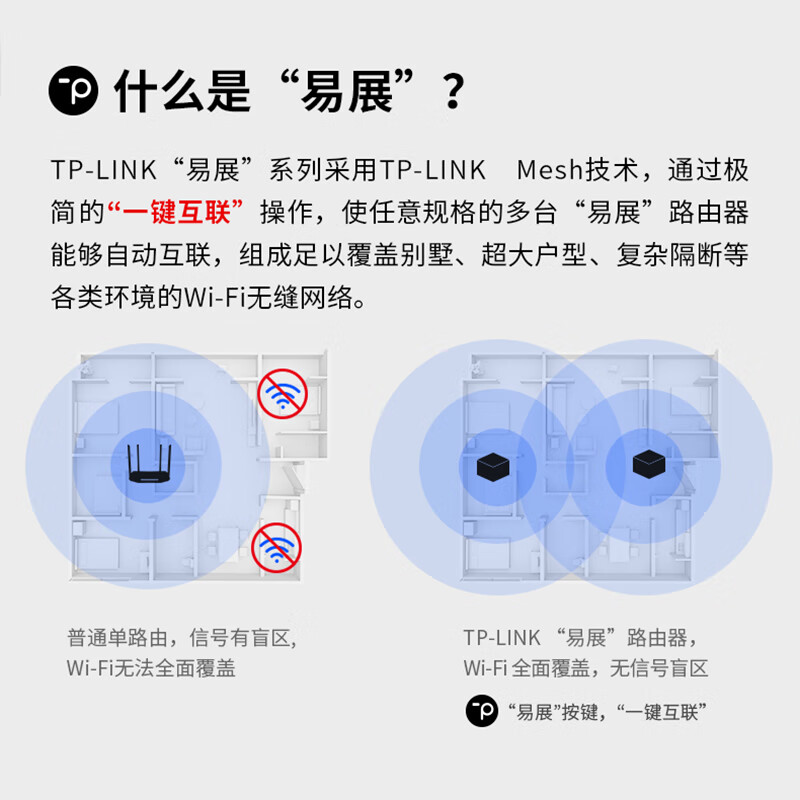 什么是“易展”？

TP-LINK“易展”系列采用TP-LINK Mesh技术，通过极简的“一键互联”操作，使任意规格的多台“易展”路由器能够自动互联，组成足以覆盖别墅、超大户型、复杂隔断等各类环境的Wi-Fi无缝网络。

普通单路由，信号有盲区，
Wi-Fi无法全面覆盖

TP-LINK “易展”路由器，
Wi-Fi 全面覆盖，无信号盲区

“易展”按键，“一键互联”