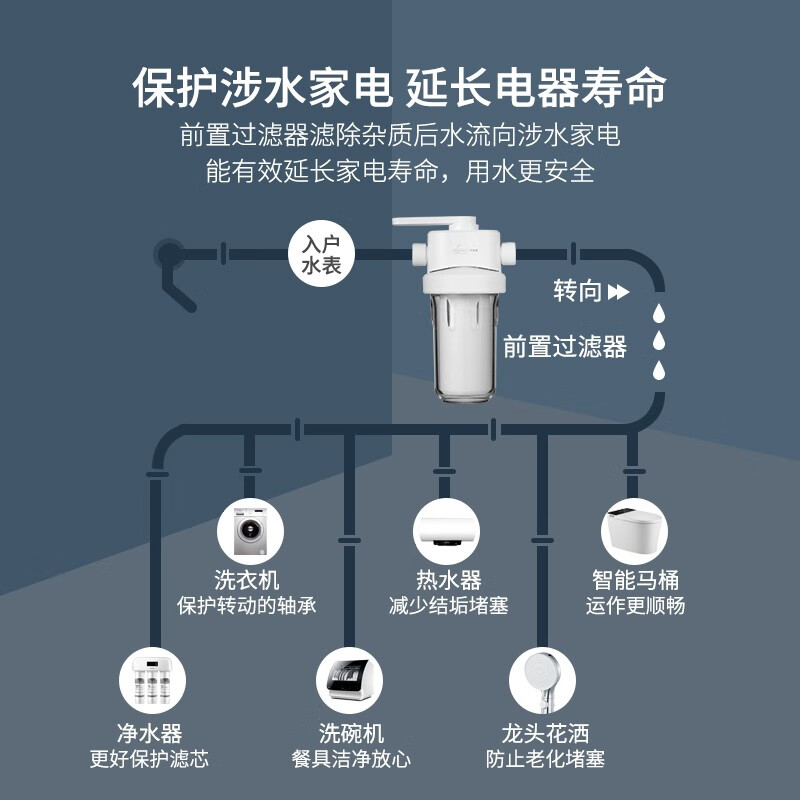 保护涉水家电 延长电器寿命

前置过滤器滤除杂质后水流向涉水家电
能有效延长家电寿命，用水更安全

入户水表

转向

前置过滤器

洗衣机
保护转动的轴承

热水器
减少结垢堵塞

智能马桶
运作更顺畅

净水器
更好保护滤芯

洗碗机
餐具洁净放心

龙头花洒
防止老化堵塞