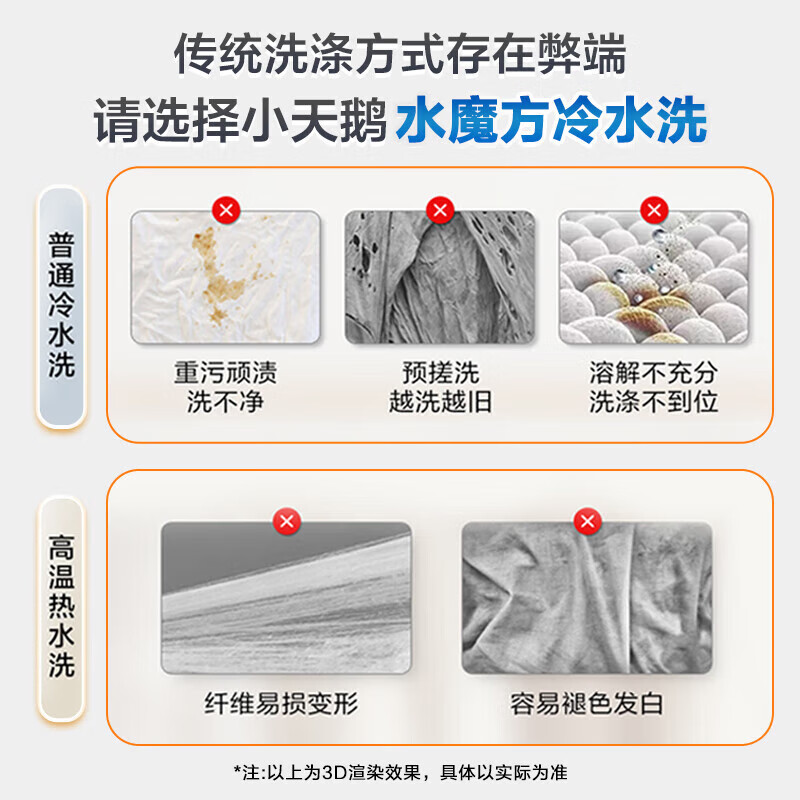 传统洗涤方式存在弊端
请选择小天鹅 水魔方冷水洗

普通冷水洗

重污顽渍
洗不净

预搓洗
越洗越旧

溶解不充分
洗涤不到位

高温热水洗

纤维易损变形

容易褪色发白

*注:以上为3D渲染效果，具体以实际为准