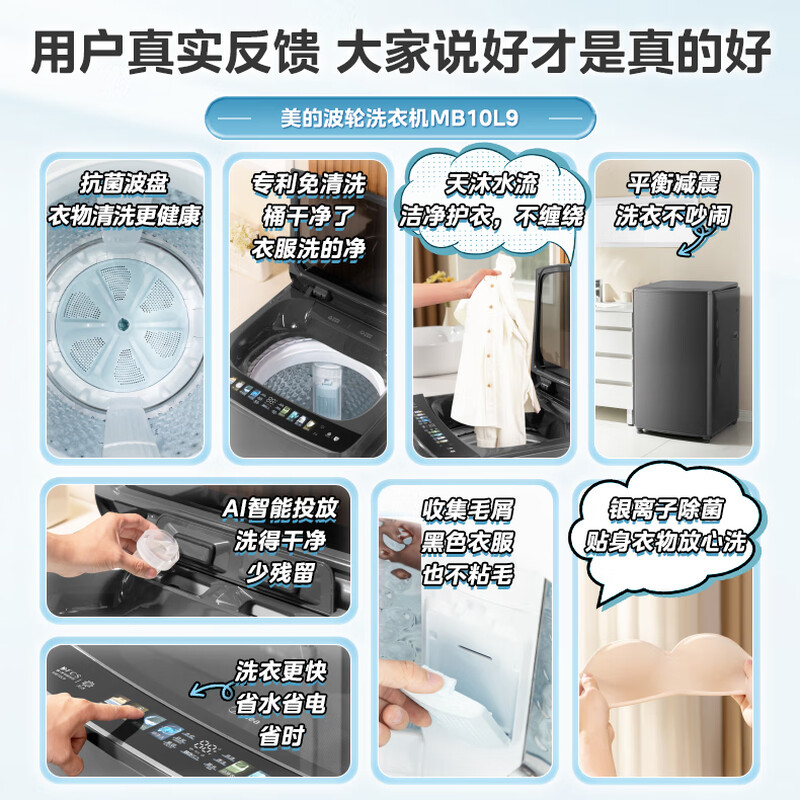 用户真实反馈 大家说好才是真的好

美的波轮洗衣机MB10L9

抗菌波盘
衣物清洗更健康

专利免清洗
桶干净了
衣服洗的净

天沐水流
洁净护衣，不缠绕

平衡减震
洗衣不吵闹

AI智能投放
洗得干净
少残留

收集毛屑
黑色衣服
也不粘毛

银离子除菌
贴身衣物放心洗

洗衣更快
省水省电
省时