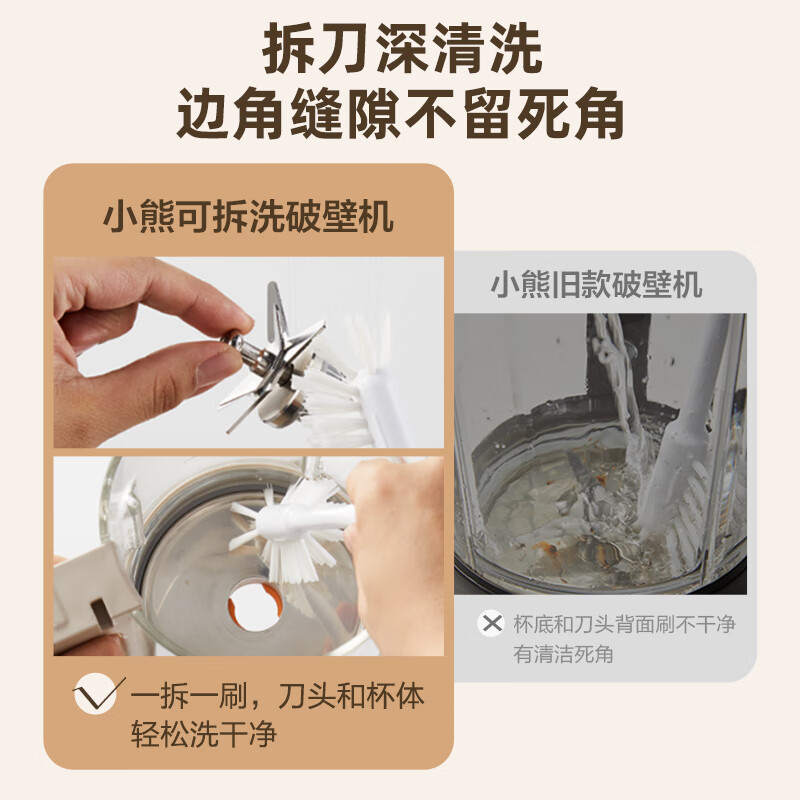 拆刀深清洗
边角缝隙不留死角

小熊可拆洗破壁机

一拆一刷，刀头和杯体轻松洗干净

小熊旧款破壁机

杯底和刀头背面刷不干净有清洁死角