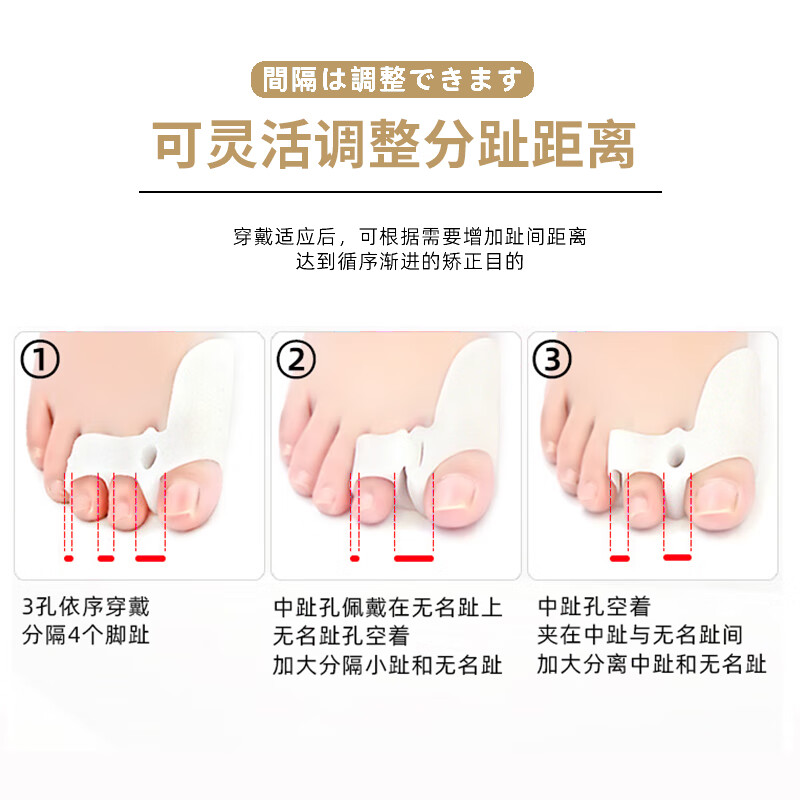 間隔は調整できます

可灵活调整分趾距离

穿戴适应后，可根据需要增加趾间距离
达到循序渐进的矫正目的

①

3孔依序穿戴
分隔4个脚趾

②

中趾孔佩戴在无名趾上
无名趾孔空着
加大分隔小趾和无名趾

③

中趾孔空着
夹在中趾与无名趾间
加大分离中趾和无名趾