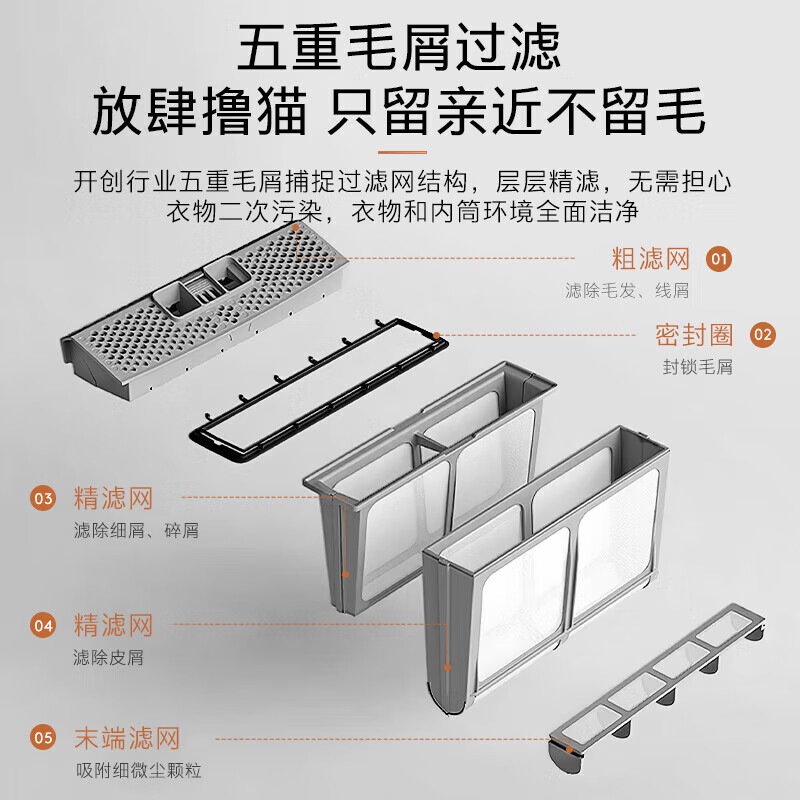 五重毛屑过滤
放肆撸猫 只留亲近不留毛

开创行业五重毛屑捕捉过滤网结构，层层精滤，无需担心衣物二次污染，衣物和内筒环境全面洁净

粗滤网 01
滤除毛发、线屑

密封圈 02
封锁毛屑

03 精滤网
滤除细屑、碎屑

04 精滤网
滤除皮屑

05 末端滤网
吸附细微尘颗粒