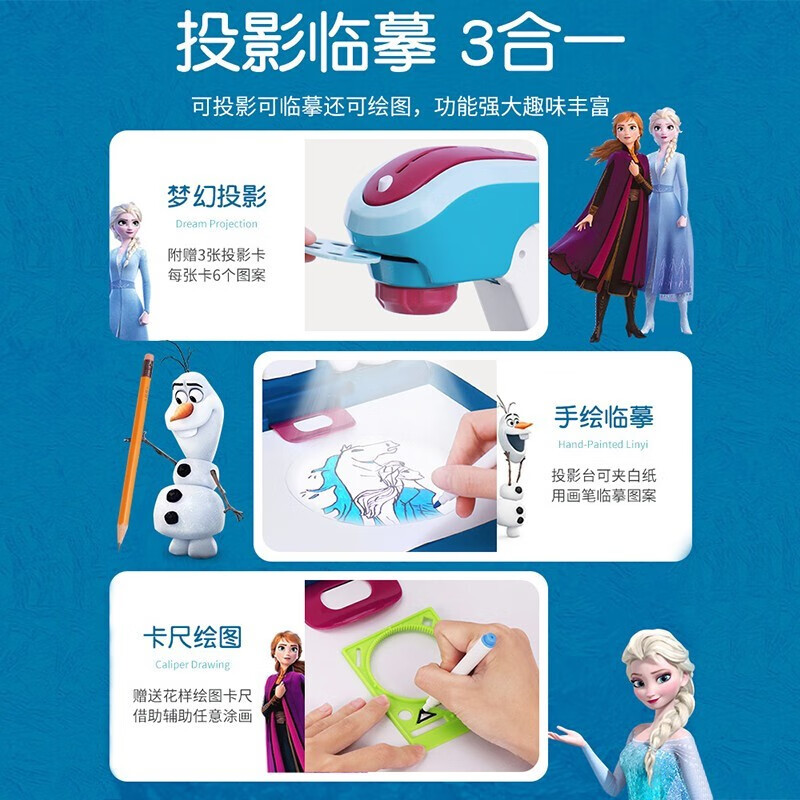 投影临摹 3合一

可投影可临摹还可绘图，功能强大趣味丰富

梦幻投影

Dream Projection

附赠3张投影卡
每张卡6个图案

手绘临摹

Hand-Painted Linyi

投影台可夹白纸
用画笔临摹图案

卡尺绘图

Caliper Drawing

赠送花样绘图卡尺
借助辅助任意涂画