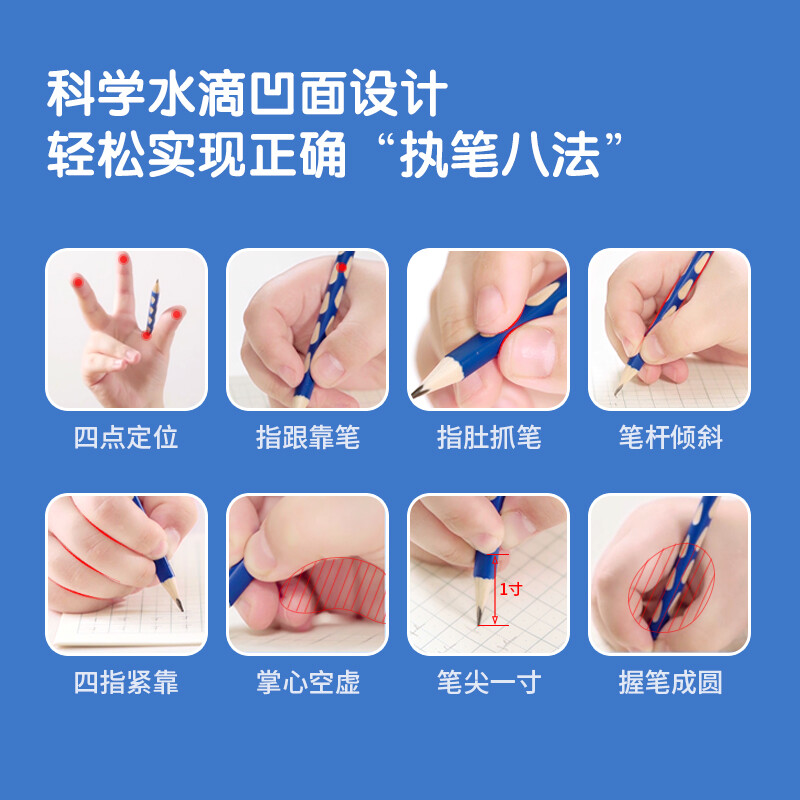 科学水滴凹面设计
轻松实现正确“执笔八法”

四点定位

指跟靠笔

指肚抓笔

笔杆倾斜

四指紧靠

掌心空虚

1寸

笔尖一寸

握笔成圆