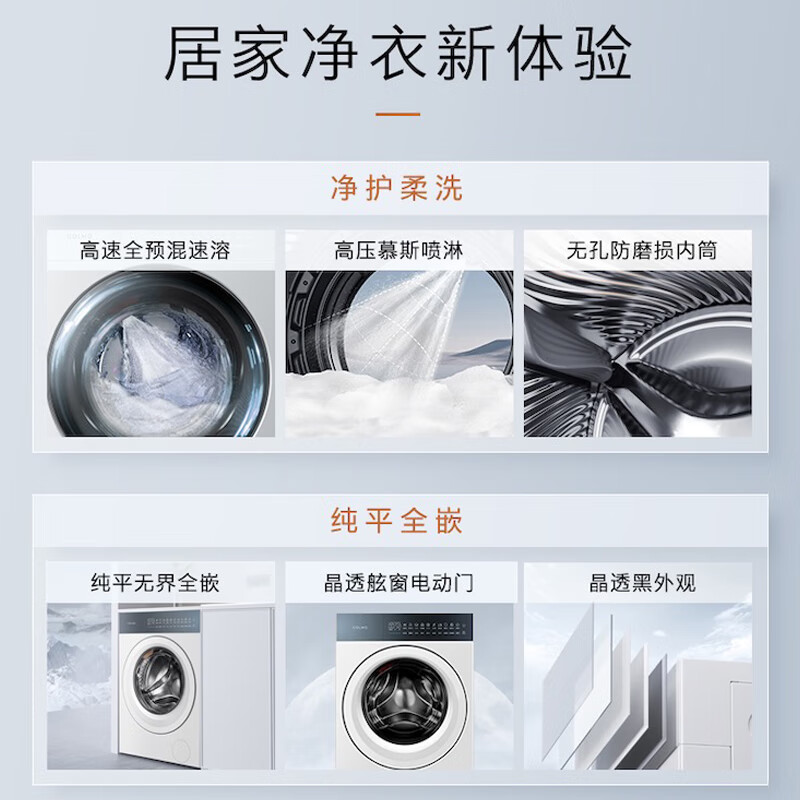 居家净衣新体验

净护柔洗

高速全预混速溶

高压慕斯喷淋

无孔防磨损内筒

纯平全嵌

纯平无界全嵌

晶透舷窗电动门

晶透黑外观