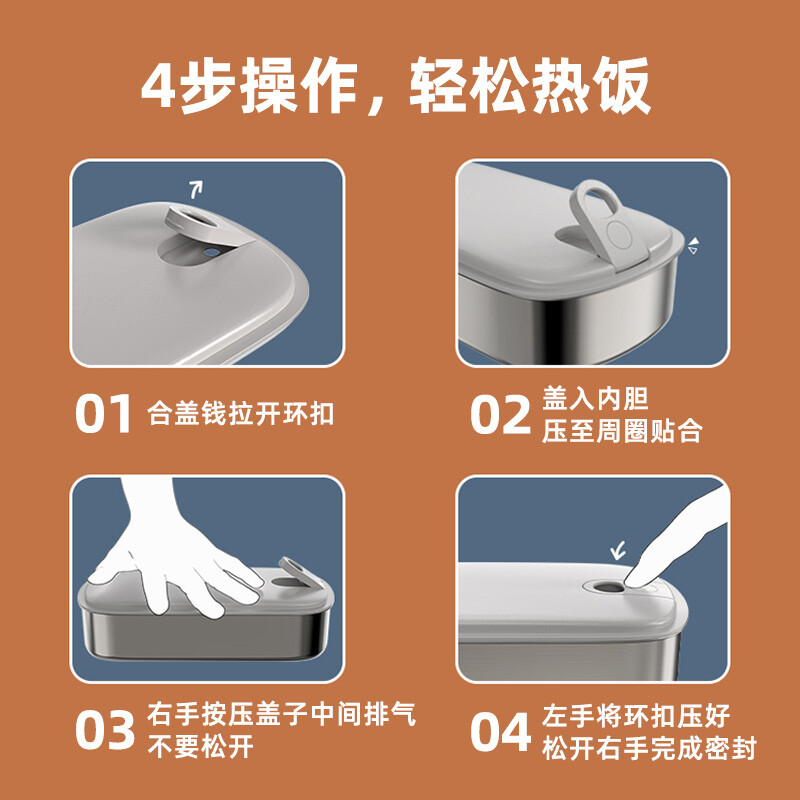 4步操作，轻松热饭

01 合盖钱拉开环扣

02 盖入内胆
压至周圈贴合

03 右手按压盖子中间排气
不要松开

04 左手将环扣压好
松开右手完成密封