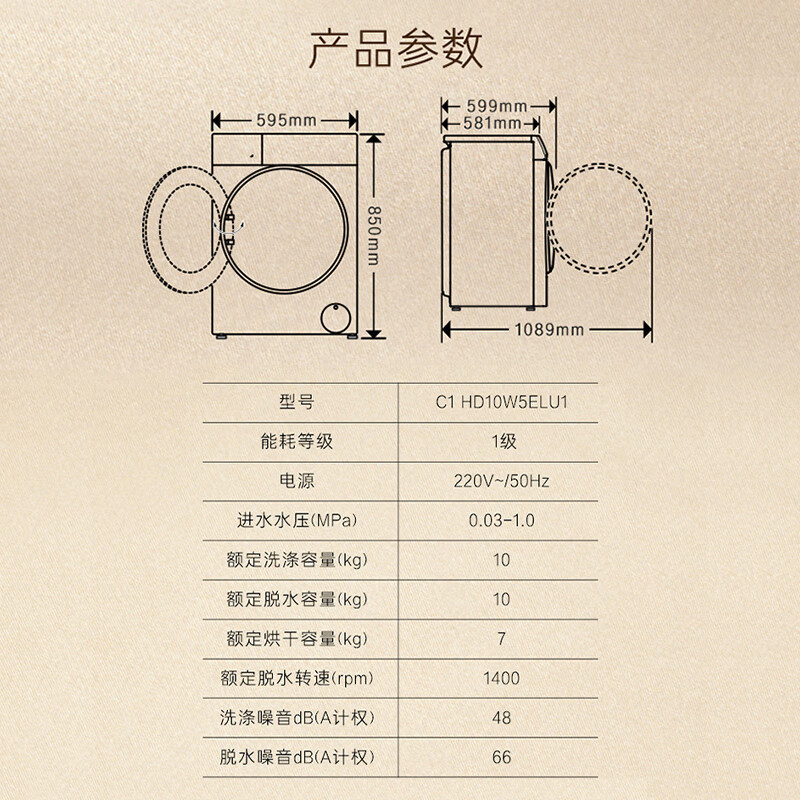 产品参数

595mm
850mm
599mm
581mm
1089mm

| 型号 | C1 HD10W5ELU1 |
|---|---|
| 能耗等级 | 1级 |
| 电源 | 220V~/50Hz |
| 进水水压(MPa) | 0.03-1.0 |
| 额定洗涤容量(kg) | 10 |
| 额定脱水容量(kg) | 10 |
| 额定烘干容量(kg) | 7 |
| 额定脱水转速(rpm) | 1400 |
| 洗涤噪音dB(A计权) | 48 |
| 脱水噪音dB(A计权) | 66 |