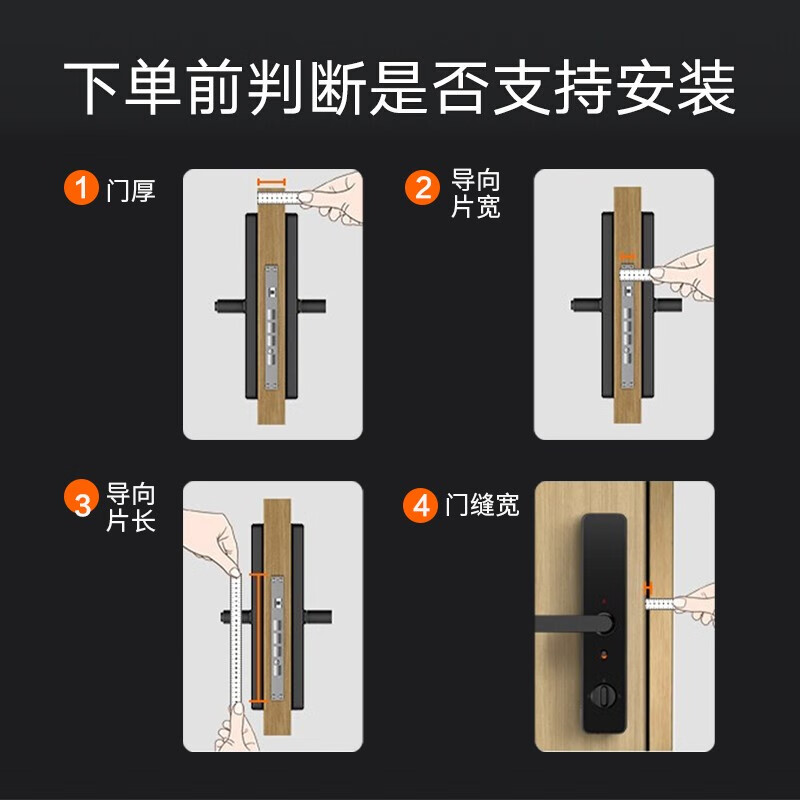 下单前判断是否支持安装

1 门厚

2 导向片宽

3 导向片长

4 门缝宽