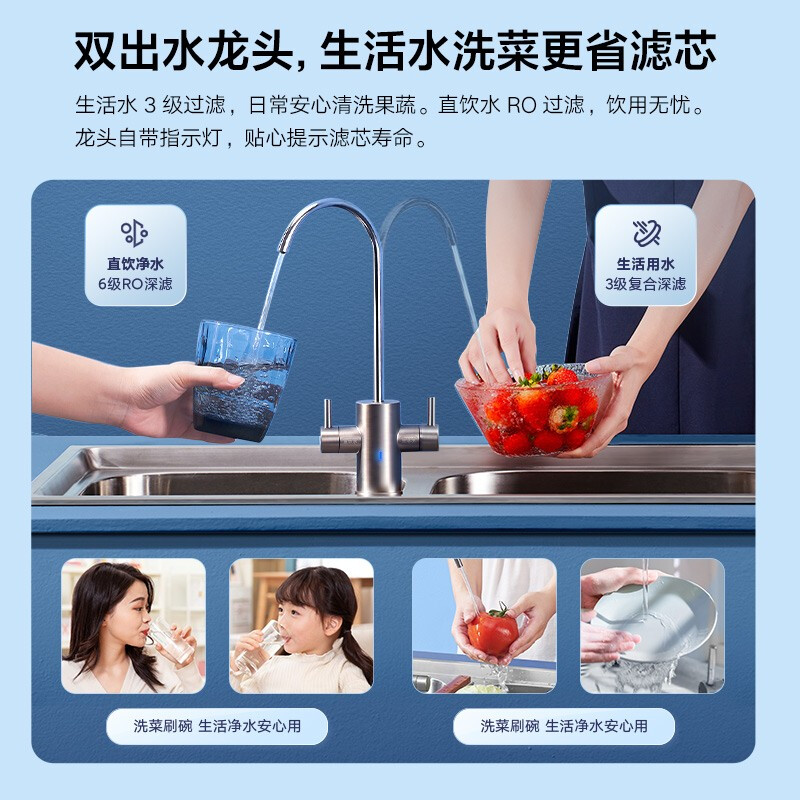 双出水龙头，生活水洗菜更省滤芯

生活水 3 级过滤，日常安心清洗果蔬。直饮水 RO 过滤，饮用无忧。龙头自带指示灯，贴心提示滤芯寿命。

直饮净水
6级RO深滤

生活用水
3级复合深滤

洗菜刷碗 生活净水安心用

洗菜刷碗 生活净水安心用