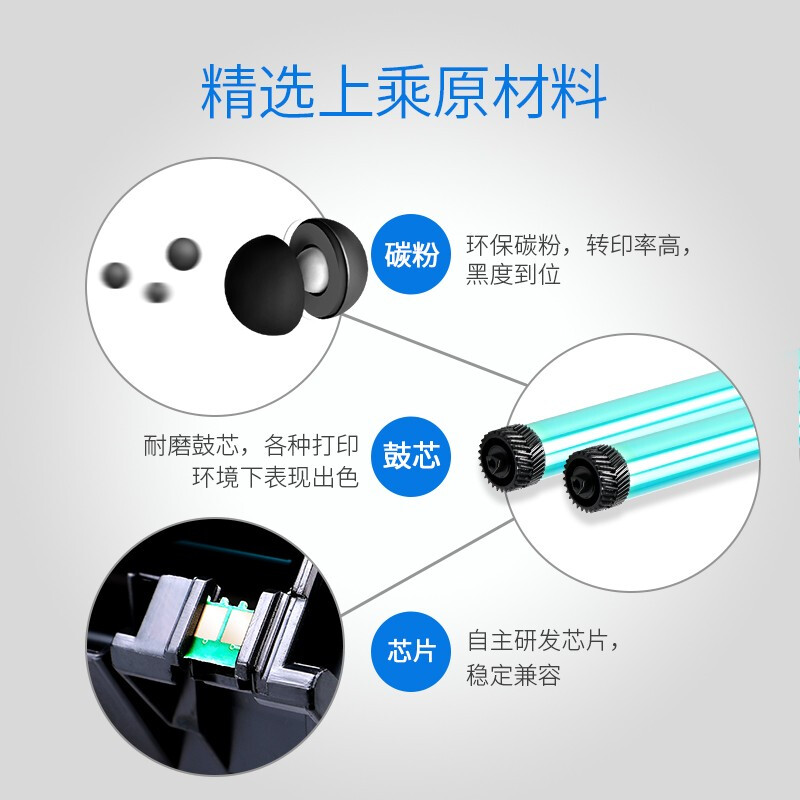 精选上乘原材料

碳粉

环保碳粉，转印率高，黑度到位

耐磨鼓芯，各种打印环境下表现出色

鼓芯

芯片

自主研发芯片，稳定兼容