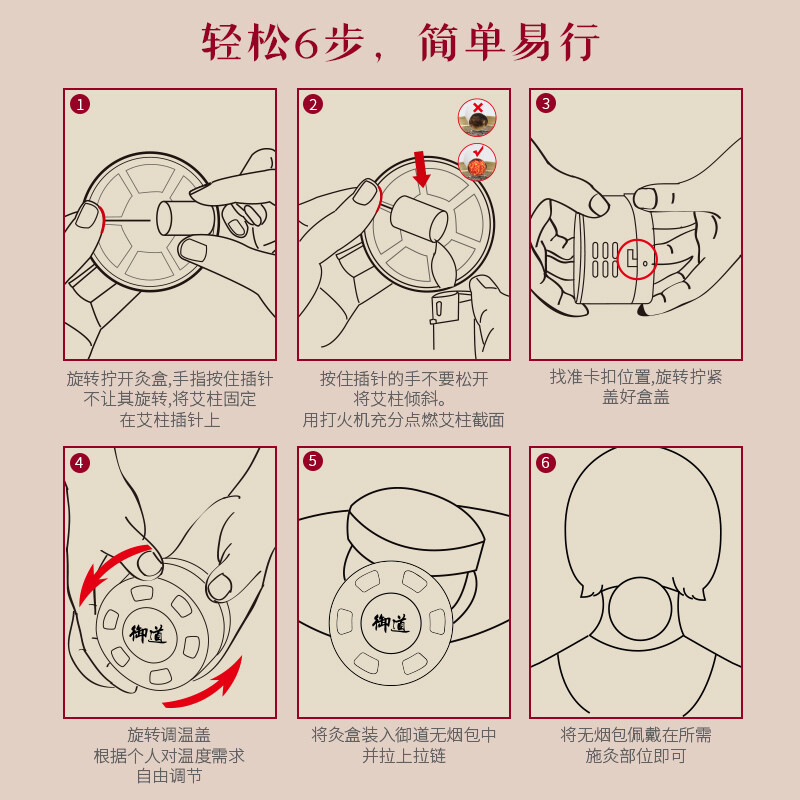 轻松6步，简单易行

1

旋转拧开灸盒,手指按住插针不让其旋转,将艾柱固定在艾柱插针上

2

按住插针的手不要松开将艾柱倾斜。用打火机充分点燃艾柱截面

3

找准卡扣位置,旋转拧紧盖好盒盖

4

御道

旋转调温盖根据个人对温度需求自由调节

5

御道

将灸盒装入御道无烟包中并拉上拉链

6

将无烟包佩戴在所需施灸部位即可