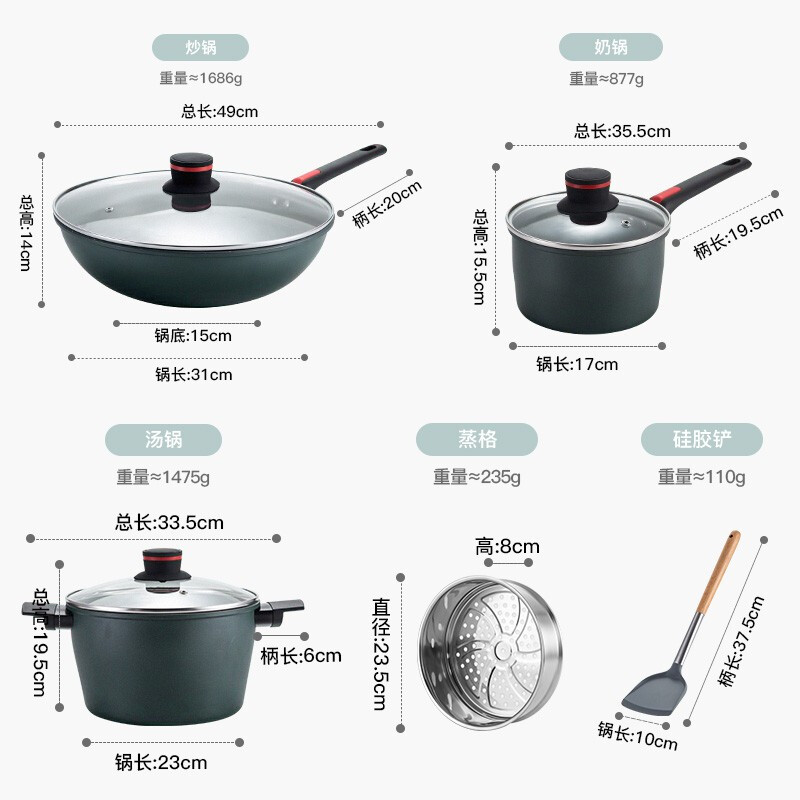 炒锅
重量≈1686g
总长:49cm
总高:14cm
柄长:20cm
锅底:15cm
锅长:31cm

奶锅
重量≈877g
总长:35.5cm
总高:15.5cm
柄长:19.5cm
锅长:17cm

汤锅
重量≈1475g
总长:33.5cm
总高:19.5cm
柄长:6cm
锅长:23cm

蒸格
重量≈235g
高:8cm
直径:23.5cm

硅胶铲
重量≈110g
柄长:37.5cm
锅长:10cm