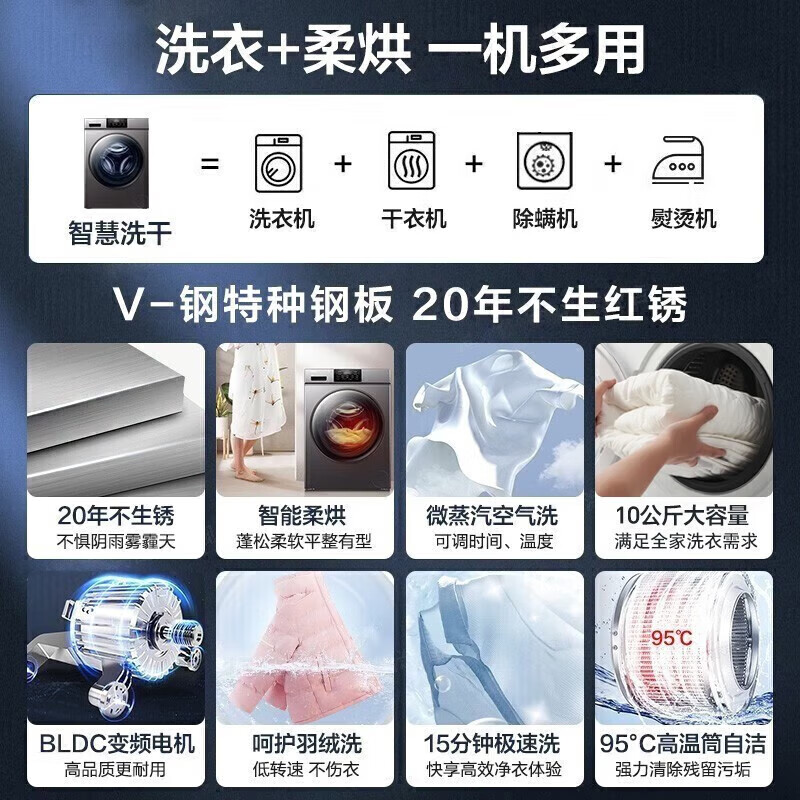 洗衣+柔烘 一机多用

智慧洗干 = 洗衣机 + 干衣机 + 除螨机 + 熨烫机

V-钢特种钢板 20年不生红锈

20年不生锈
不惧阴雨雾霾天

智能柔烘
蓬松柔软平整有型

微蒸汽空气洗
可调时间、温度

10公斤大容量
满足全家洗衣需求

BLDC变频电机
高品质更耐用

呵护羽绒洗
低转速 不伤衣

15分钟极速洗
快享高效净衣体验

95℃

95°C高温筒自洁
强力清除残留污垢