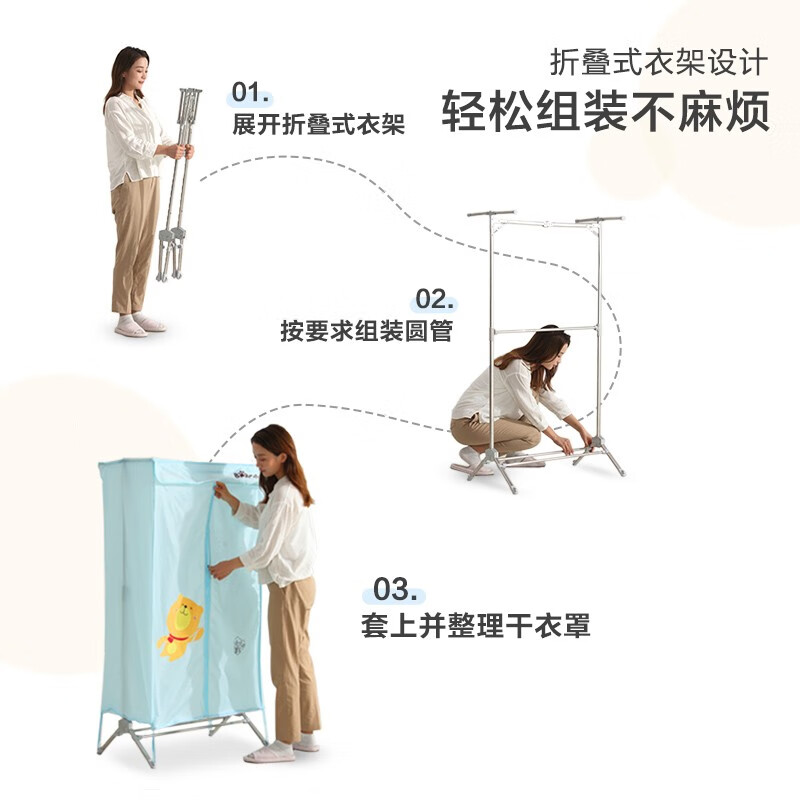 折叠式衣架设计
轻松组装不麻烦

01.
展开折叠式衣架

02.
按要求组装圆管

03.
套上并整理干衣罩