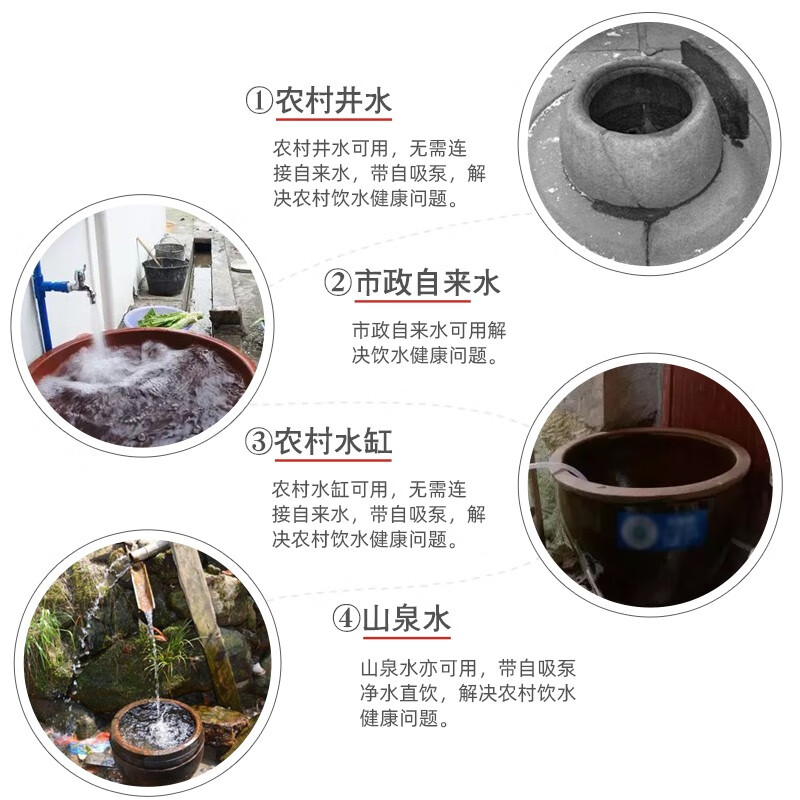 ①农村井水

农村井水可用，无需连接自来水，带自吸泵，解决农村饮水健康问题。

②市政自来水

市政自来水可用解决饮水健康问题。

③农村水缸

农村水缸可用，无需连接自来水，带自吸泵，解决农村饮水健康问题。

④山泉水

山泉水亦可用，带自吸泵净水直饮，解决农村饮水健康问题。