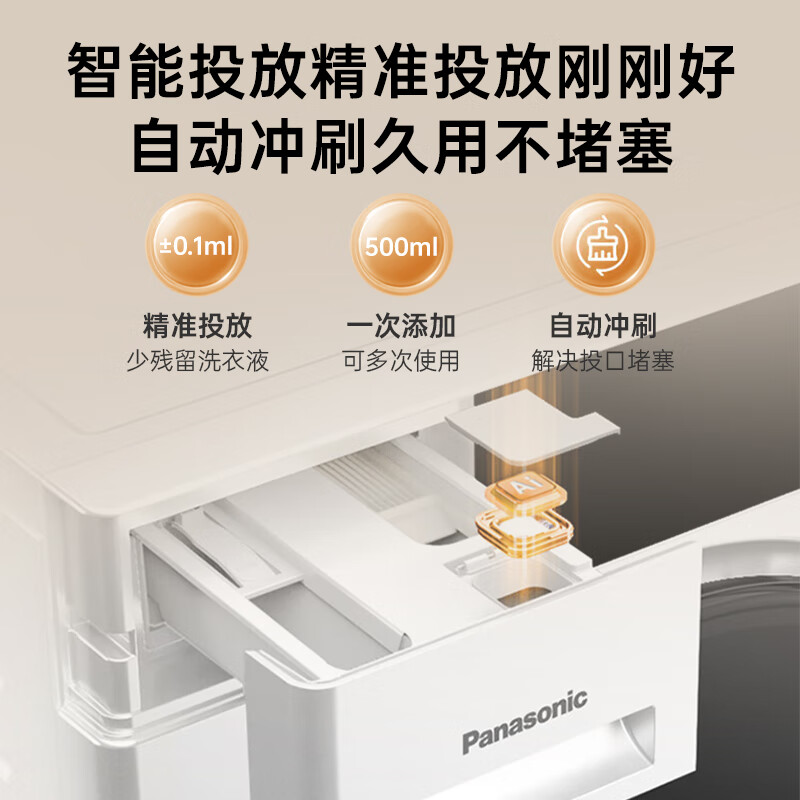 智能投放精准投放刚刚好
自动冲刷久用不堵塞

±0.1ml
精准投放
少残留洗衣液

500ml
一次添加
可多次使用

自动冲刷
解决投口堵塞

AI

Panasonic