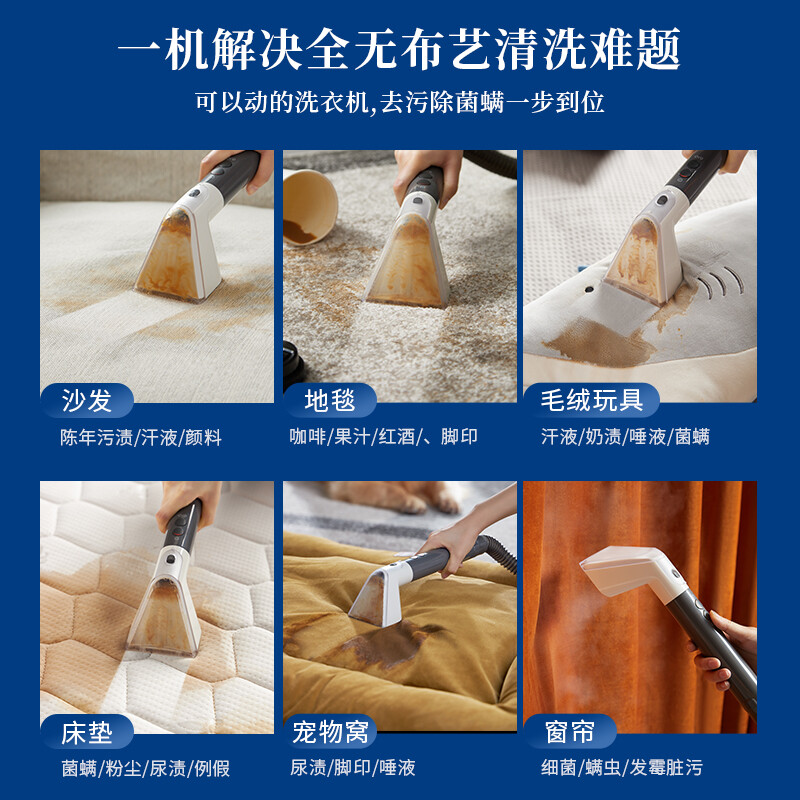 一机解决全无布艺清洗难题

可以动的洗衣机,去污除菌螨一步到位

沙发

陈年污渍/汗液/颜料

地毯

咖啡/果汁/红酒/、脚印

毛绒玩具

汗液/奶渍/唾液/菌螨

床垫

菌螨/粉尘/尿渍/例假

宠物窝

尿渍/脚印/唾液

窗帘

细菌/螨虫/发霉脏污