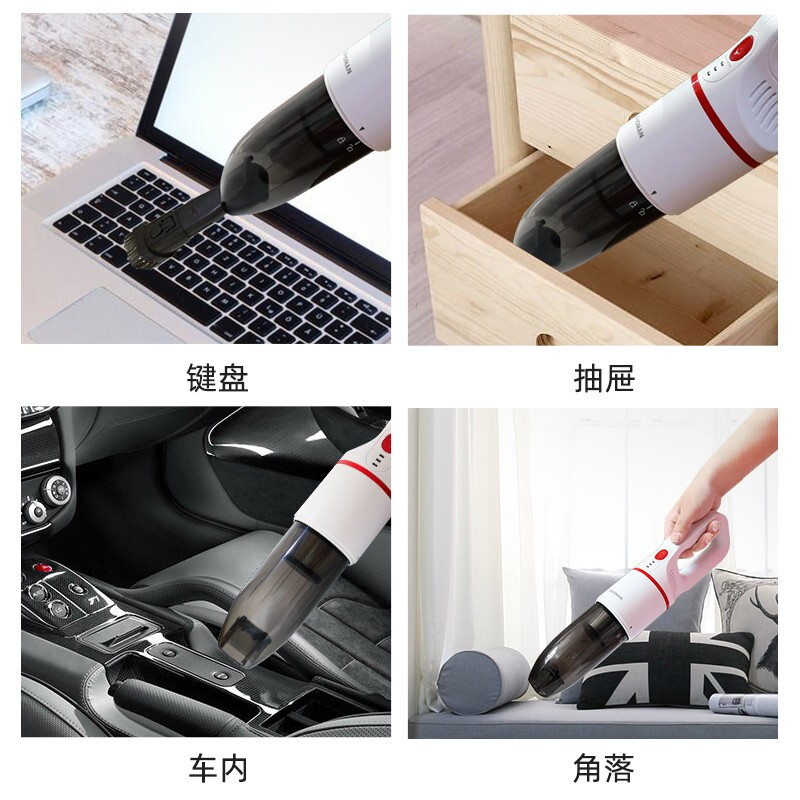 键盘

抽屉

车内

角落