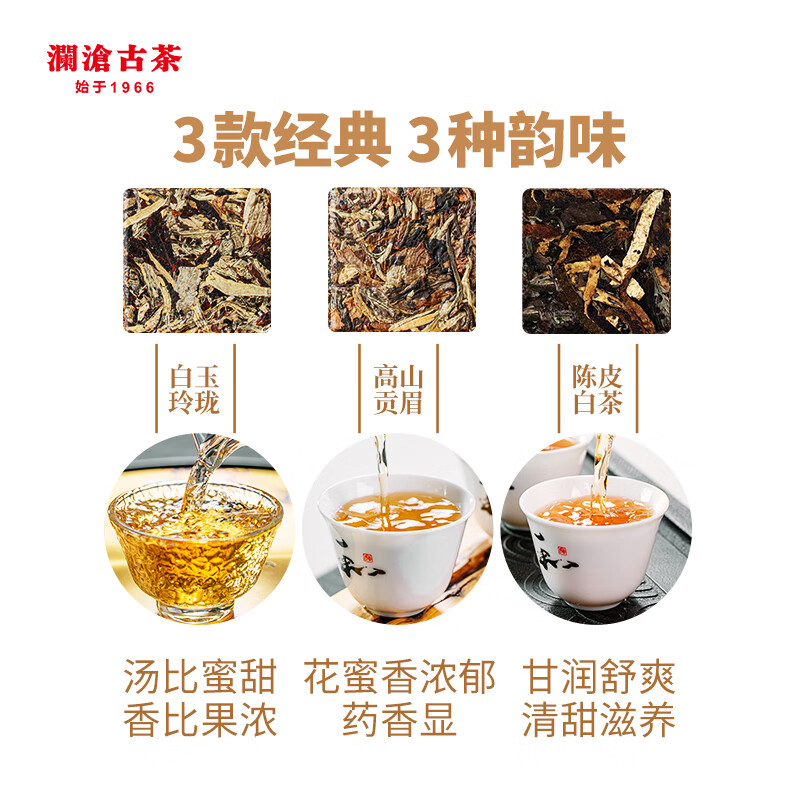 瀾滄古茶
始于1966

3款经典 3种韵味

白玉玲珑

高山贡眉

陈皮白茶

汤比蜜甜
香比果浓

花蜜香浓郁
药香显

甘润舒爽
清甜滋养