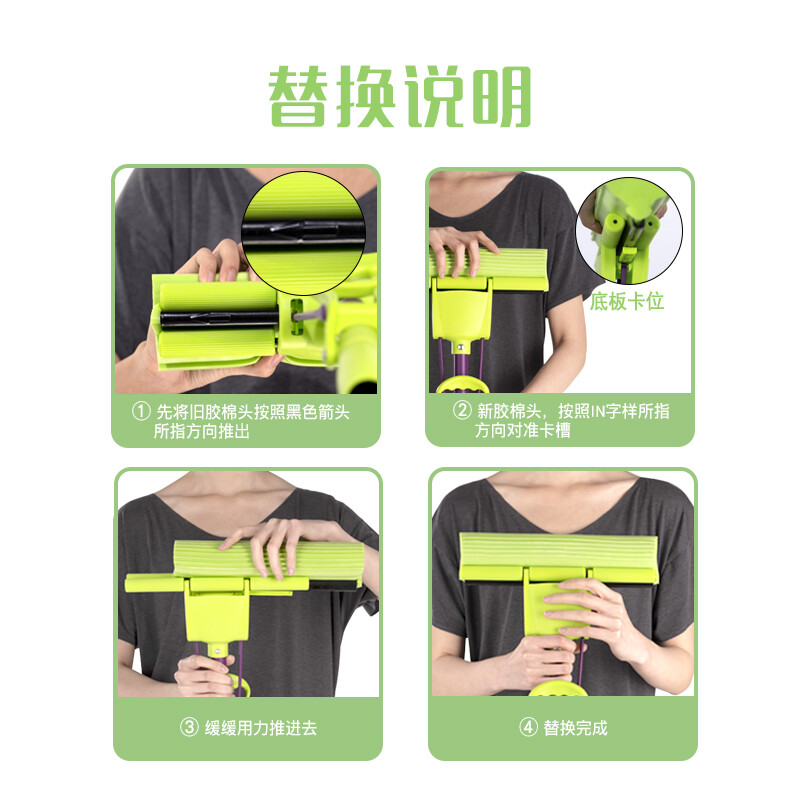 替换说明

① 先将旧胶棉头按照黑色箭头所指方向推出

底板卡位

② 新胶棉头，按照IN字样所指方向对准卡槽

③ 缓缓用力推进去

④ 替换完成