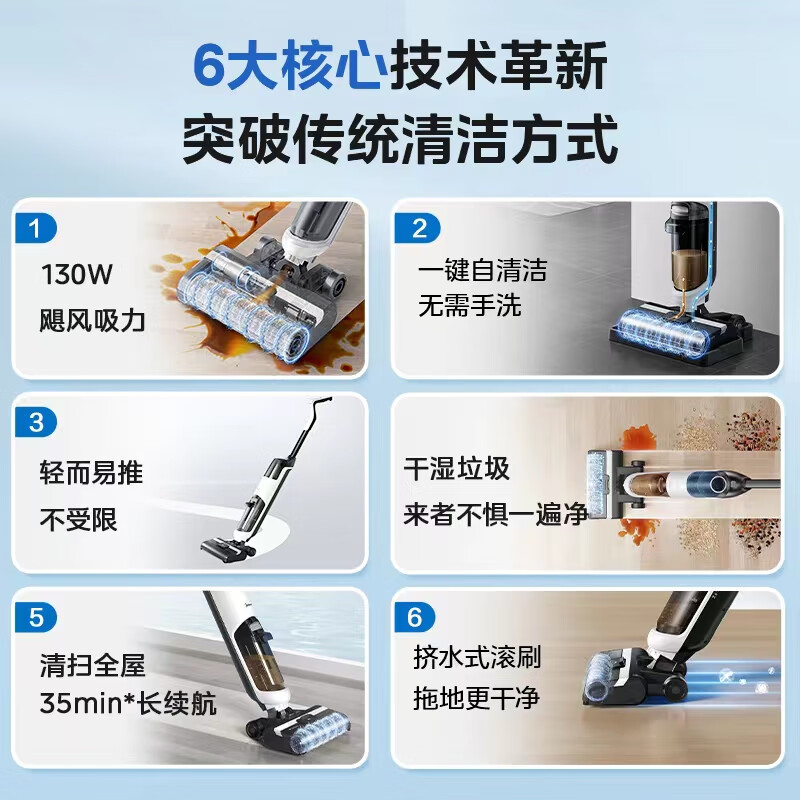 6大核心技术革新
突破传统清洁方式

1
130W
飓风吸力

2
一键自清洁
无需手洗

3
轻而易推
不受限

干湿垃圾
来者不惧一遍净

5
清扫全屋
35min*长续航

6
挤水式滚刷
拖地更干净