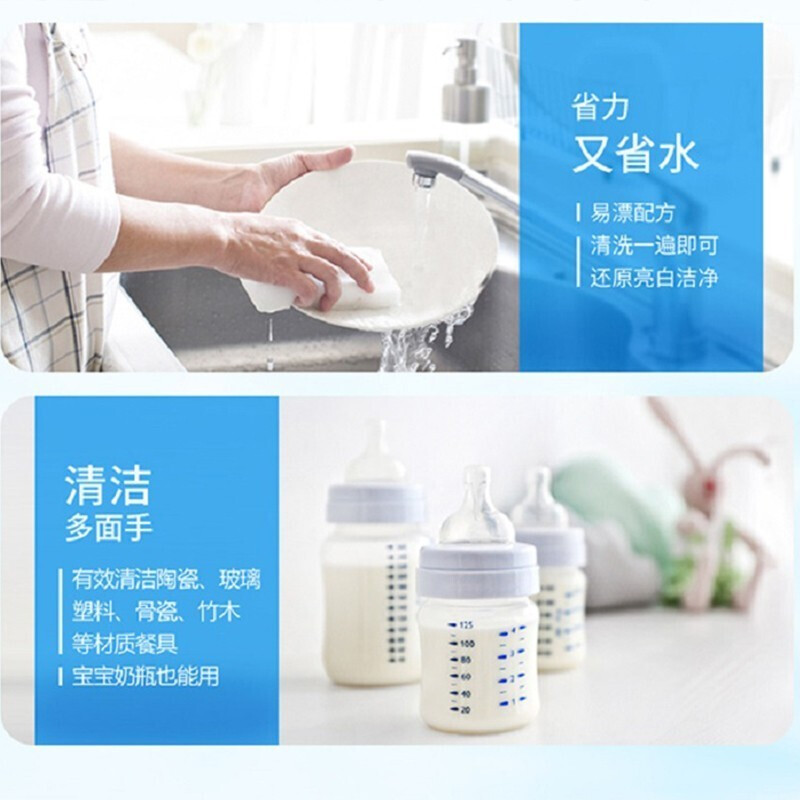 省力
又省水

易漂配方
清洗一遍即可
还原亮白洁净

清洁
多面手

有效清洁陶瓷、玻璃
塑料、骨瓷、竹木
等材质餐具

宝宝奶瓶也能用

125
100
80
60
40
20
4
3
2
1