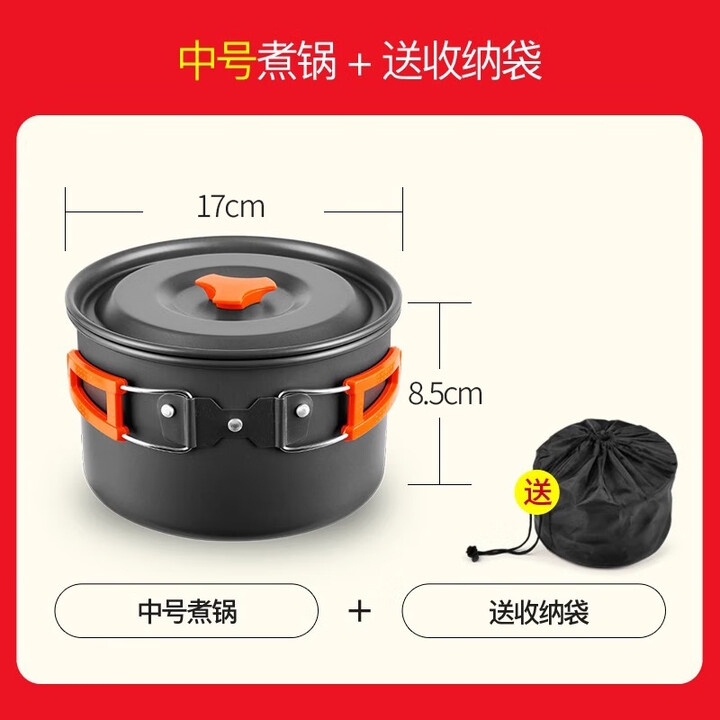 中号煮锅 + 送收纳袋

17cm

8.5cm

送

中号煮锅 + 送收纳袋