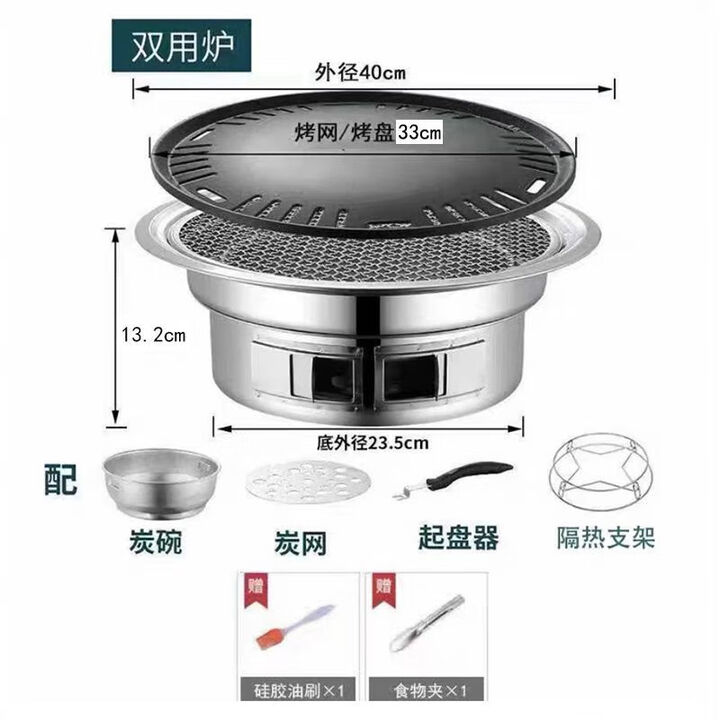 双用炉

外径40cm

烤网/烤盘33cm

13.2cm

底外径23.5cm

配

炭碗

炭网

起盘器

隔热支架

赠

硅胶油刷×1

赠

食物夹×1