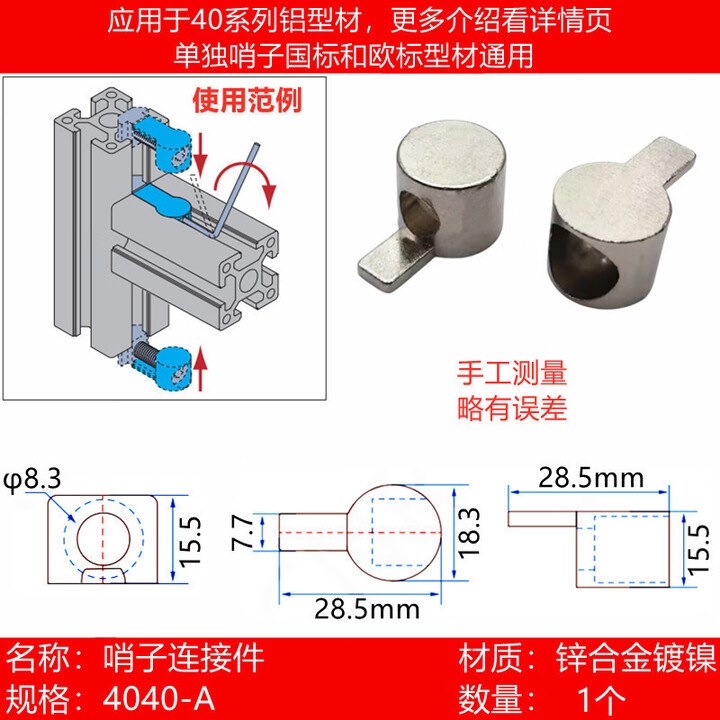 应用于40系列铝型材，更多介绍看详情页
单独哨子国标和欧标型材通用

使用范例

手工测量
略有误差

φ8.3
15.5
7.7
18.3
28.5mm
28.5mm
15.5

名称：哨子连接件
规格：4040-A
材质：锌合金镀镍
数量：1个