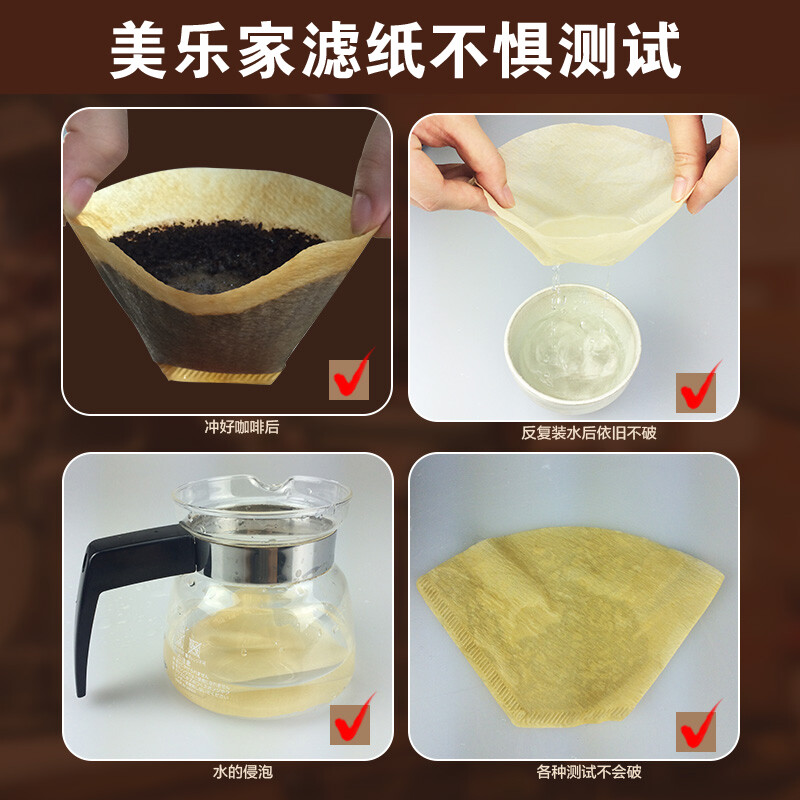 美乐家滤纸不惧测试

冲好咖啡后

反复装水后依旧不破

水的侵泡

各种测试不会破