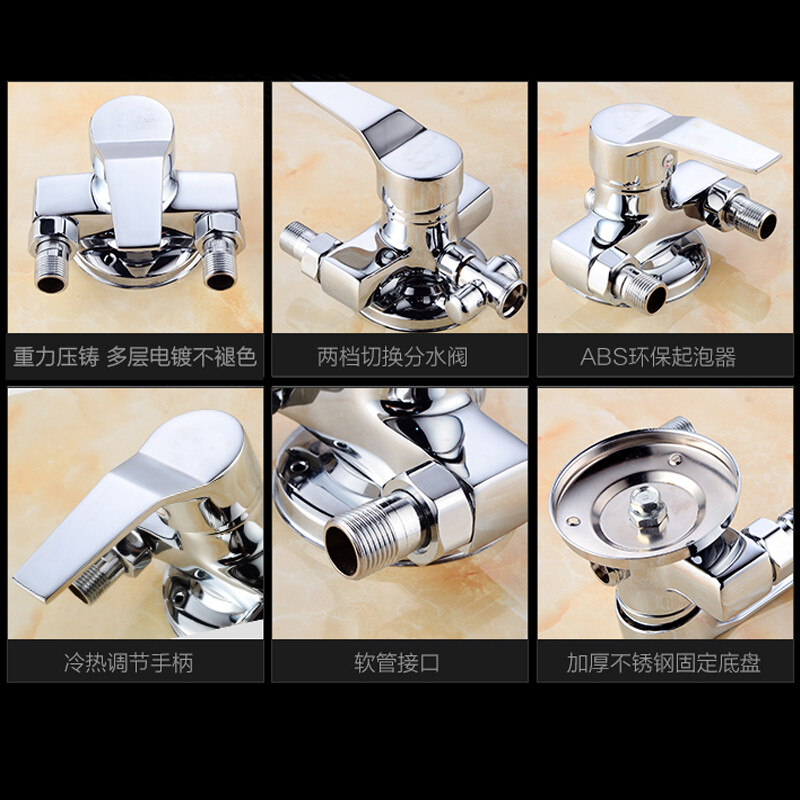 重力压铸 多层电镀不褪色

两档切换分水阀

ABS环保起泡器

冷热调节手柄

软管接口

加厚不锈钢固定底盘