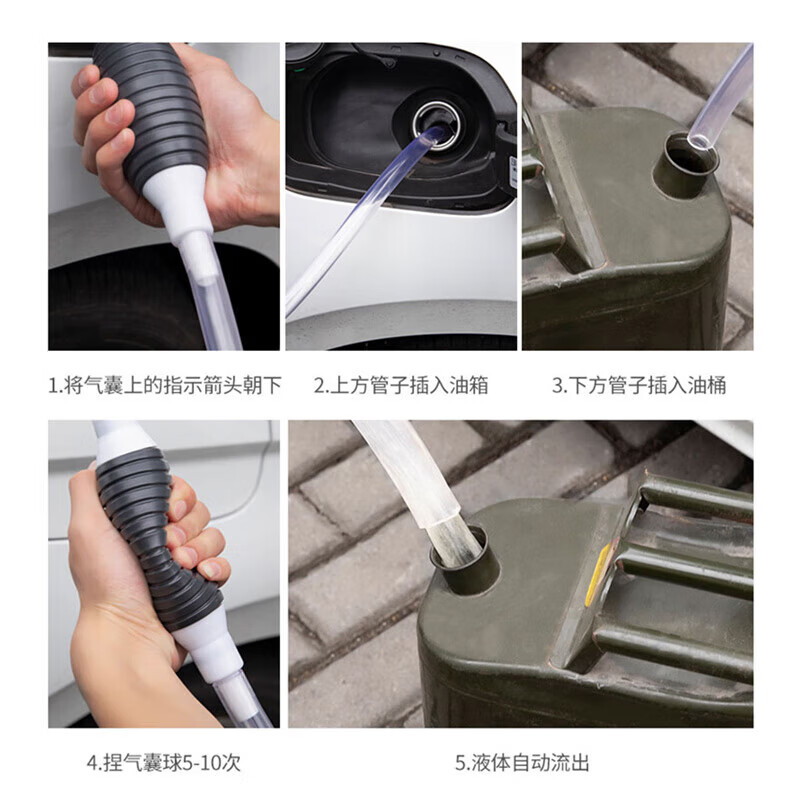 1.将气囊上的指示箭头朝下

2.上方管子插入油箱

3.下方管子插入油桶

4.捏气囊球5-10次

5.液体自动流出