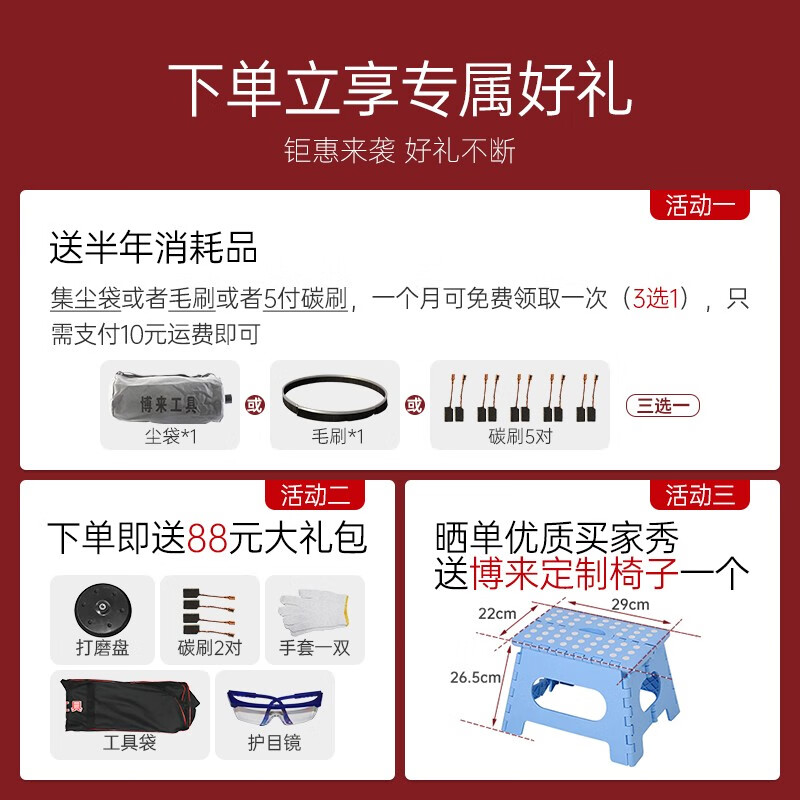 下单立享专属好礼
钜惠来袭 好礼不断

活动一
送半年消耗品
集尘袋或者毛刷或者5付碳刷，一个月可免费领取一次（3选1），只需支付10元运费即可

博来工具
尘袋*1
或
毛刷*1
或
碳刷5对
三选一

活动二
下单即送88元大礼包
打磨盘
碳刷2对
手套一双
工具袋
护目镜

活动三
晒单优质买家秀
送博来定制椅子一个
22cm
29cm
26.5cm