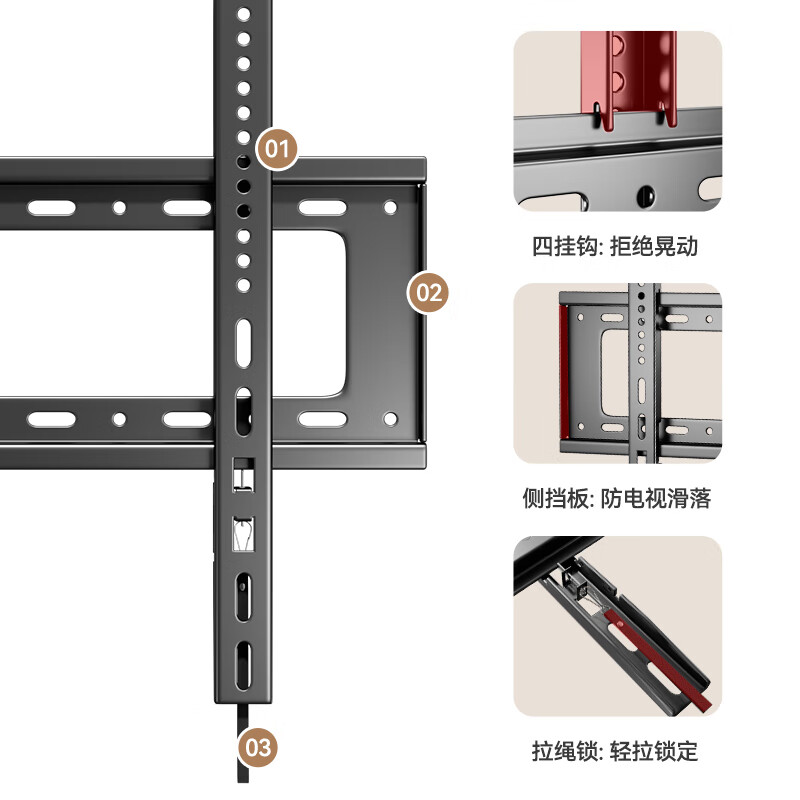 01

02

03

四挂钩: 拒绝晃动

侧挡板: 防电视滑落

拉绳锁: 轻拉锁定