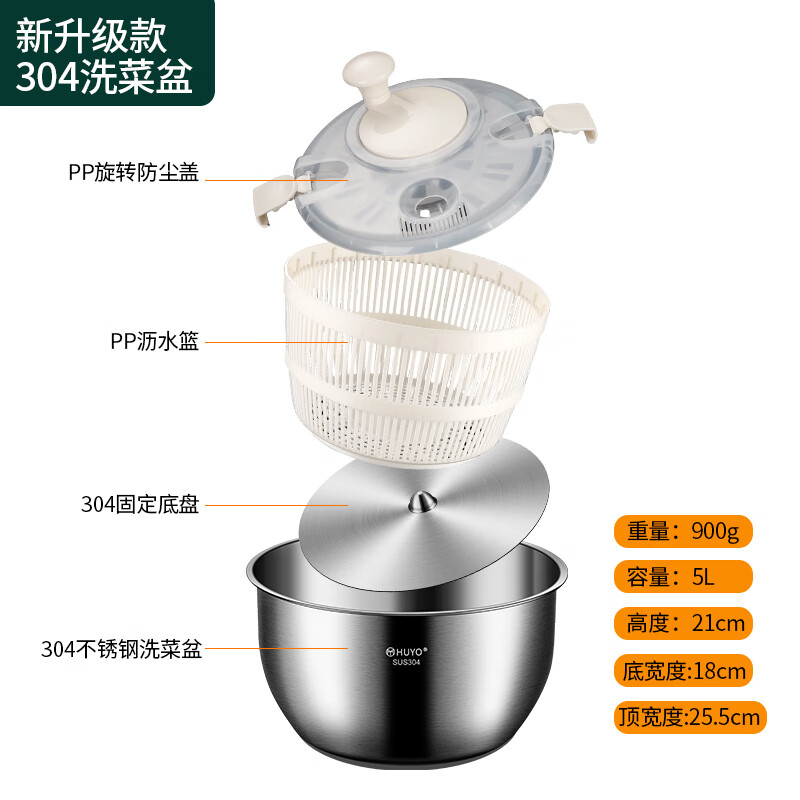 新升级款
304洗菜盆

PP旋转防尘盖

PP沥水篮

304固定底盘

304不锈钢洗菜盆

HUYO®
SUS304

重量：900g

容量：5L

高度：21cm

底宽度:18cm

顶宽度:25.5cm