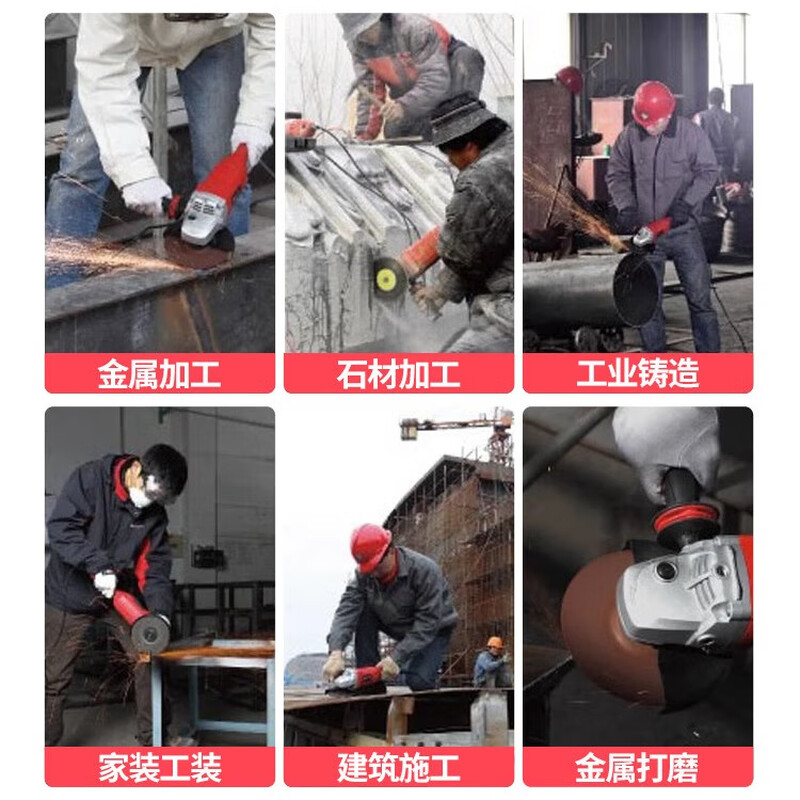 金属加工

石材加工

工业铸造

家装工装

建筑施工

金属打磨