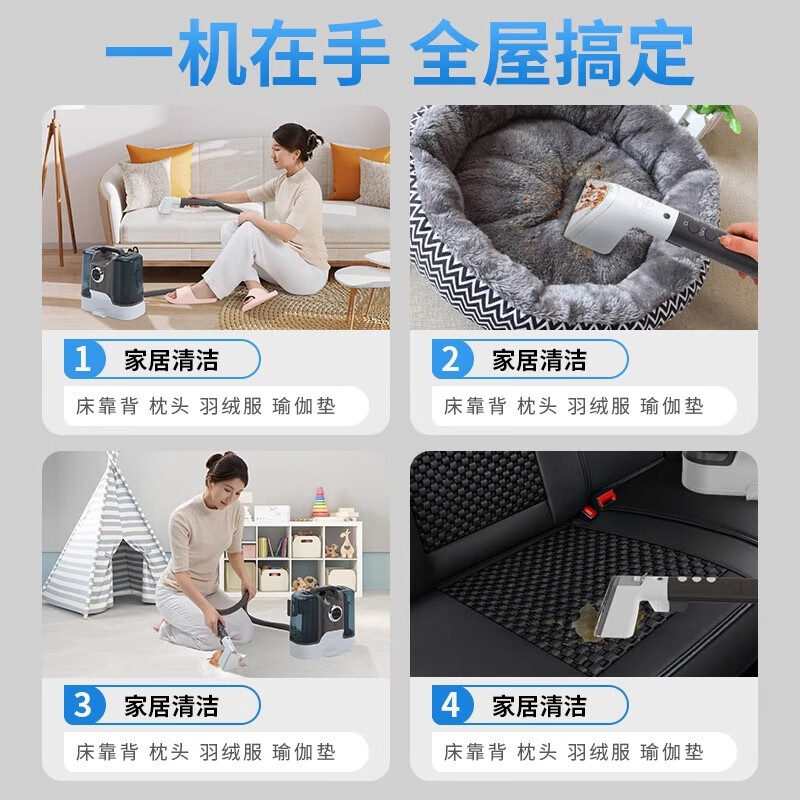 一机在手 全屋搞定

1 家居清洁

床靠背 枕头 羽绒服 瑜伽垫

2 家居清洁

床靠背 枕头 羽绒服 瑜伽垫

3 家居清洁

床靠背 枕头 羽绒服 瑜伽垫

4 家居清洁

床靠背 枕头 羽绒服 瑜伽垫