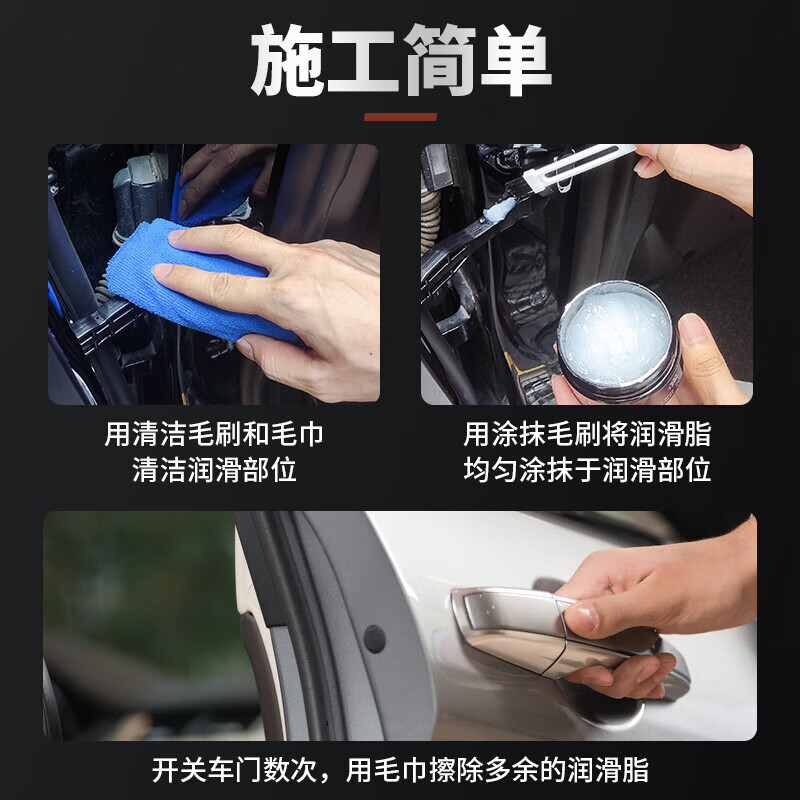 施工简单

用清洁毛刷和毛巾
清洁润滑部位

用涂抹毛刷将润滑脂
均匀涂抹于润滑部位

开关车门数次，用毛巾擦除多余的润滑脂