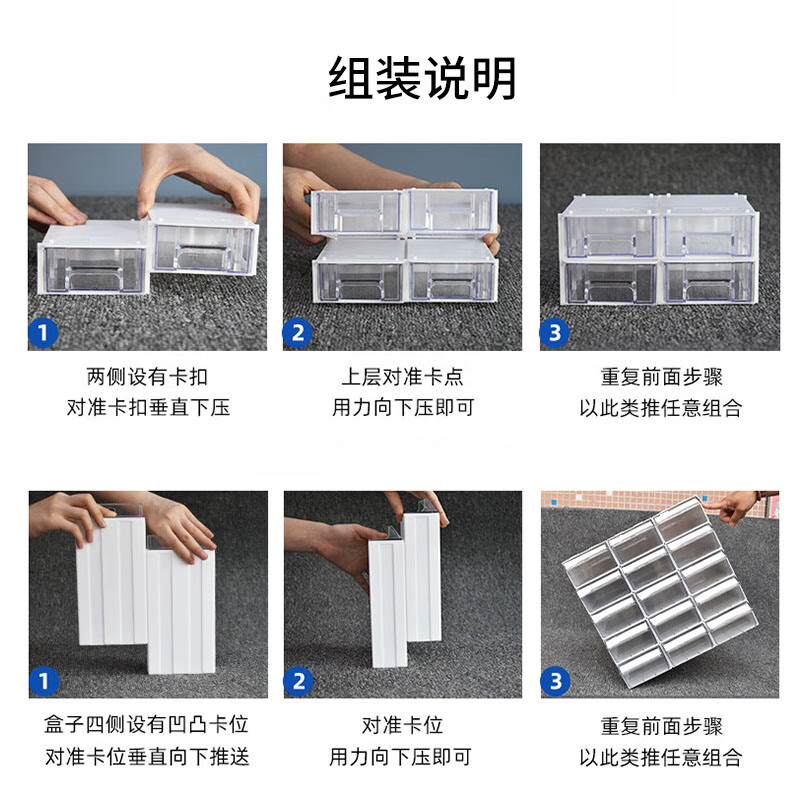 组装说明

1
两侧设有卡扣
对准卡扣垂直下压

2
上层对准卡点
用力向下压即可

3
重复前面步骤
以此类推任意组合

1
盒子四侧设有凹凸卡位
对准卡位垂直向下推送

2
对准卡位
用力向下压即可

3
重复前面步骤
以此类推任意组合