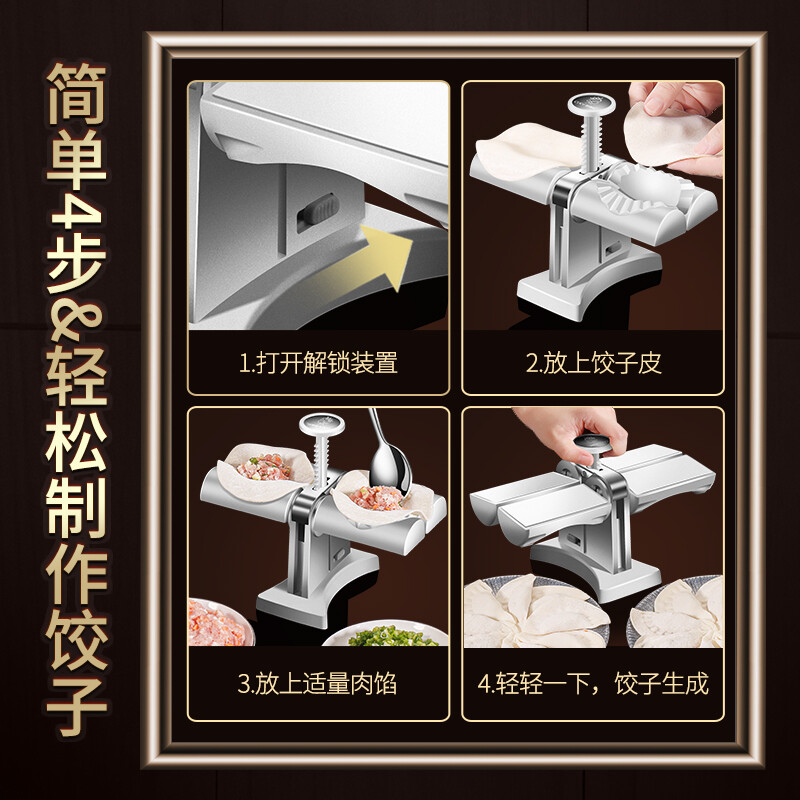 简单4步&轻松制作饺子

1.打开解锁装置

2.放上饺子皮

3.放上适量肉馅

4.轻轻一下，饺子生成