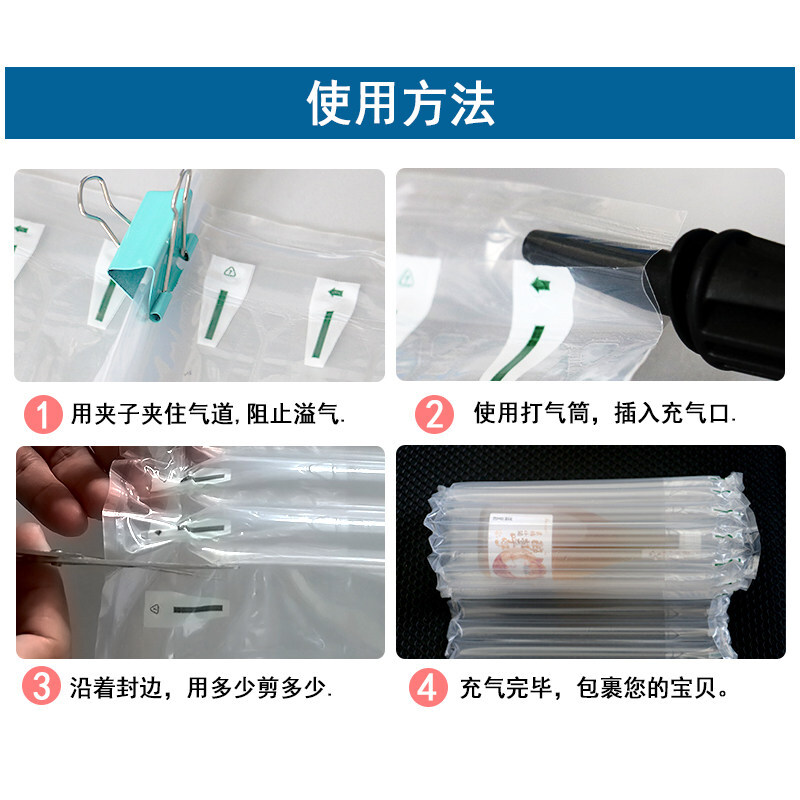 使用方法

1 用夹子夹住气道,阻止溢气.

2 使用打气筒，插入充气口.

3 沿着封边，用多少剪多少.

4 充气完毕，包裹您的宝贝。